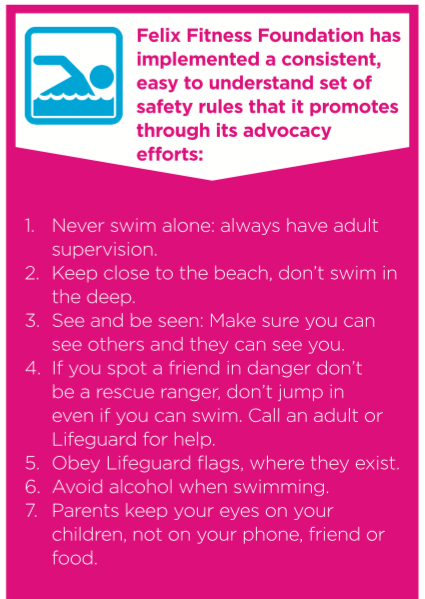 Felix Fitness Foundation has implemented a consistent, easy to understand set of safety rules that it promotes through its advocacy efforts:

1. Never swim alone: always have adult supervision.
2. Keep close to the beach, don't swim in the deep.
3. See and be seen: Make sure you can see others and they can see you.
4. If you spot a friend in danger don't be a rescue ranger, don't jump in even if you can swim. Call an adult or Lifeguard for help.
5. Obey Lifeguard flags, where they exist.
6. Avoid alcohol when swimming.
7. Parents keep your eyes on your children, not on your phone, friend or food.